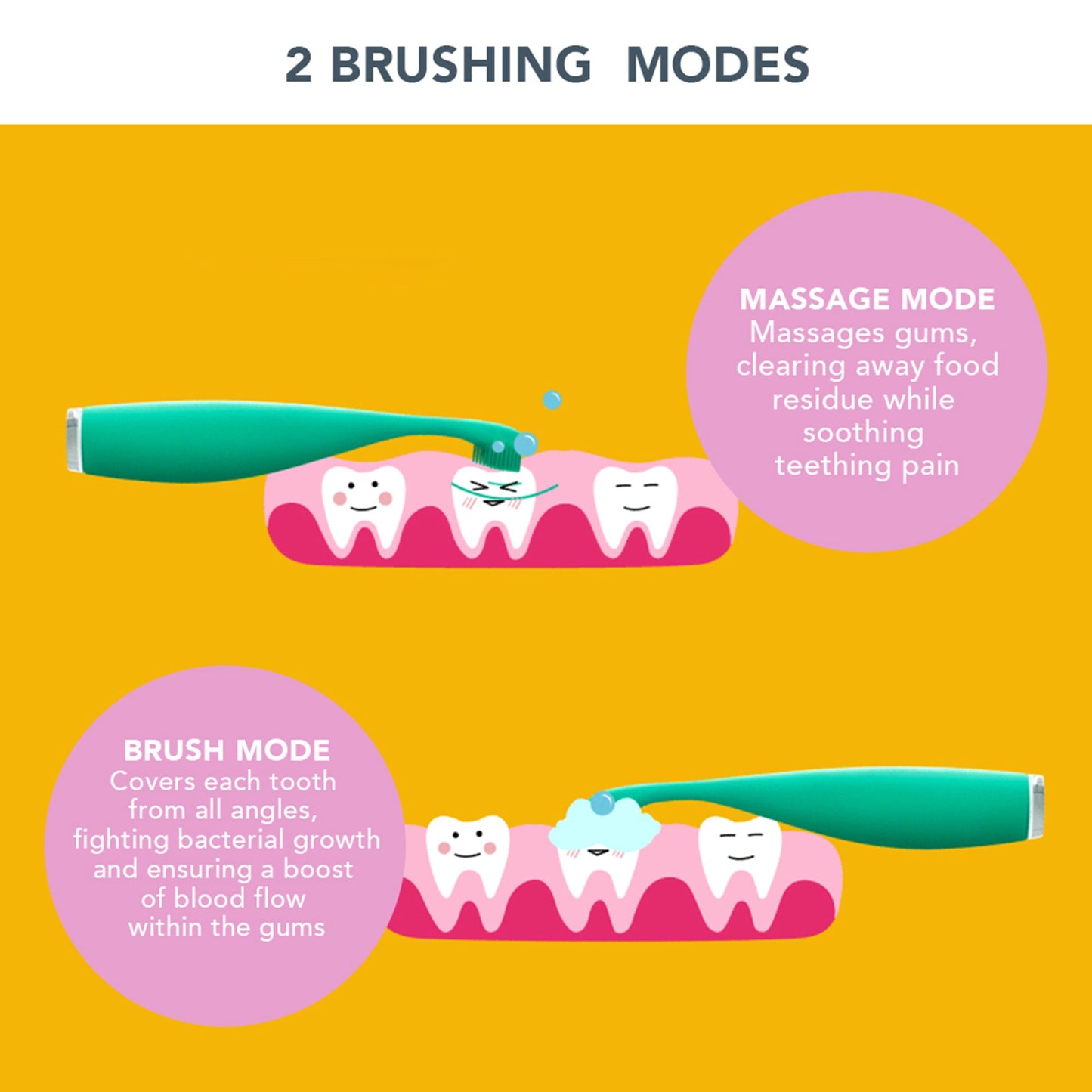 2 BRUSHING MODES

MASSAGE MODE
Massages gums, clearing away food residue while soothing teething pain

BRUSH MODE
Covers each tooth from all angles, fighting bacterial growth and ensuring a boost of blood flow within the gums