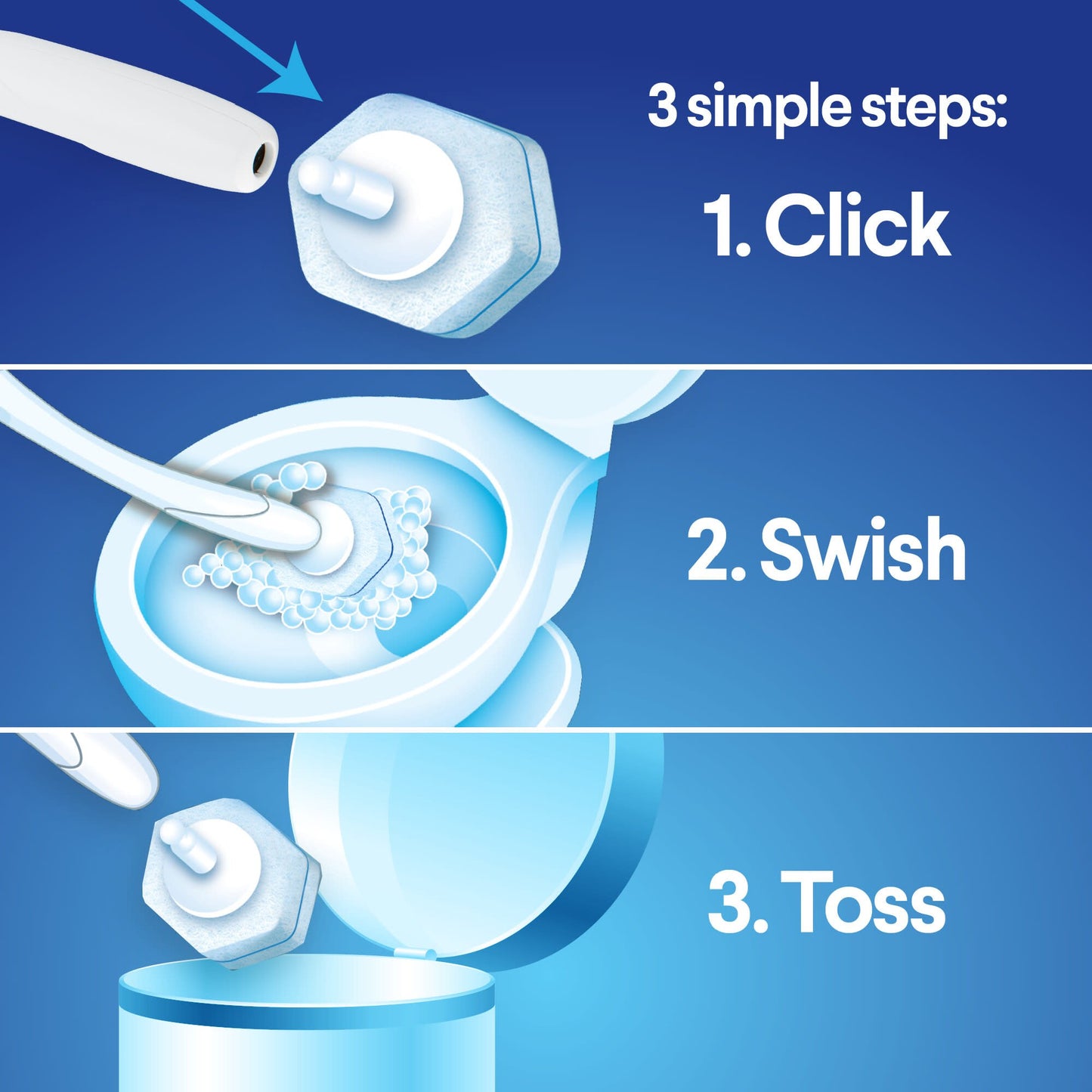 3 simple steps:

1. Click

2. Swish

3. Toss