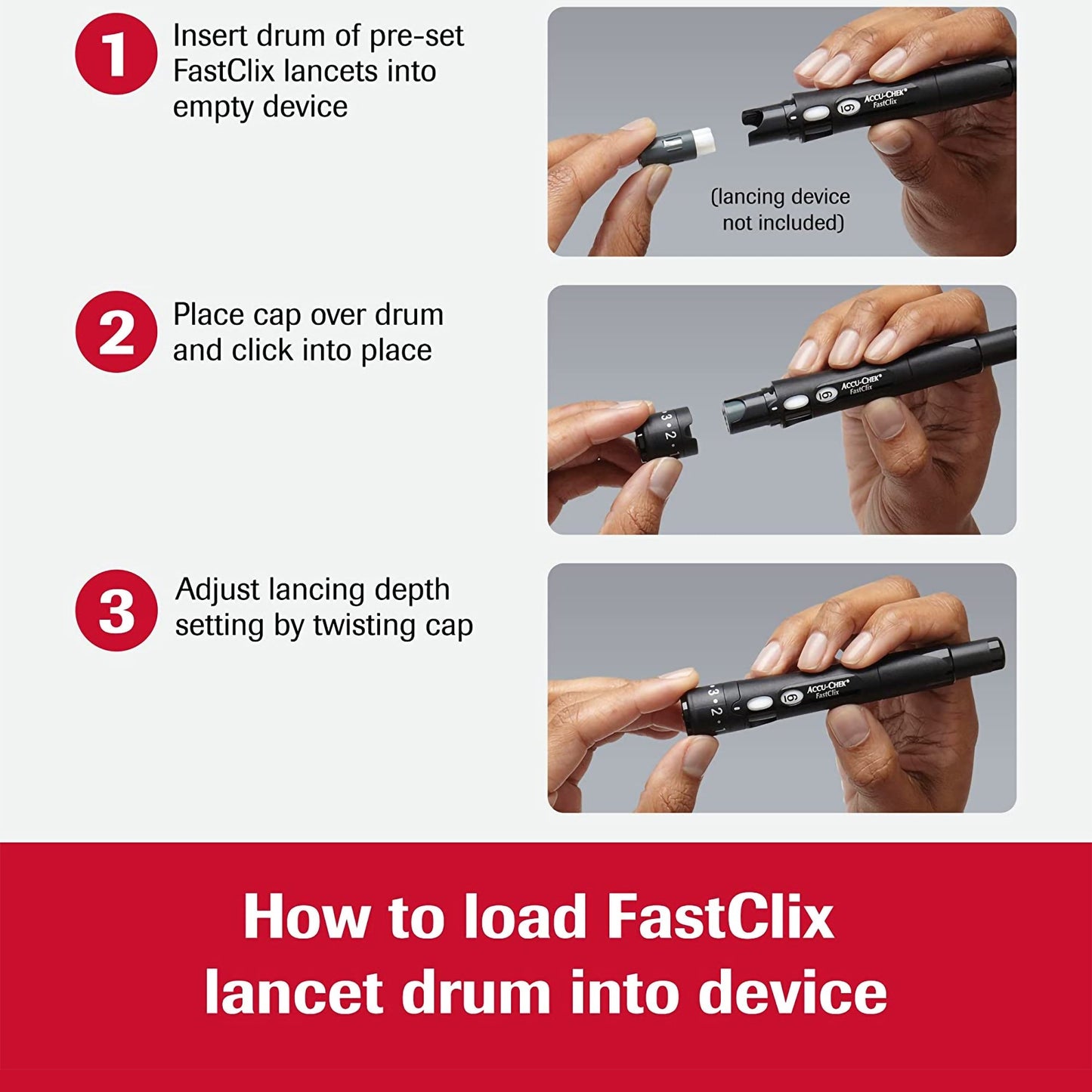 1 Insert drum of pre-set FastClix lancets into empty device

6 ACCU-CHEK® FastClix

(lancing device not included)

2 Place cap over drum and click into place

3 • 2

6 ACCU-CHEK® FastClix

3 Adjust lancing depth setting by twisting cap

3 • 2

6 ACCU-CHEK® FastClix

How to load FastClix lancet drum into device