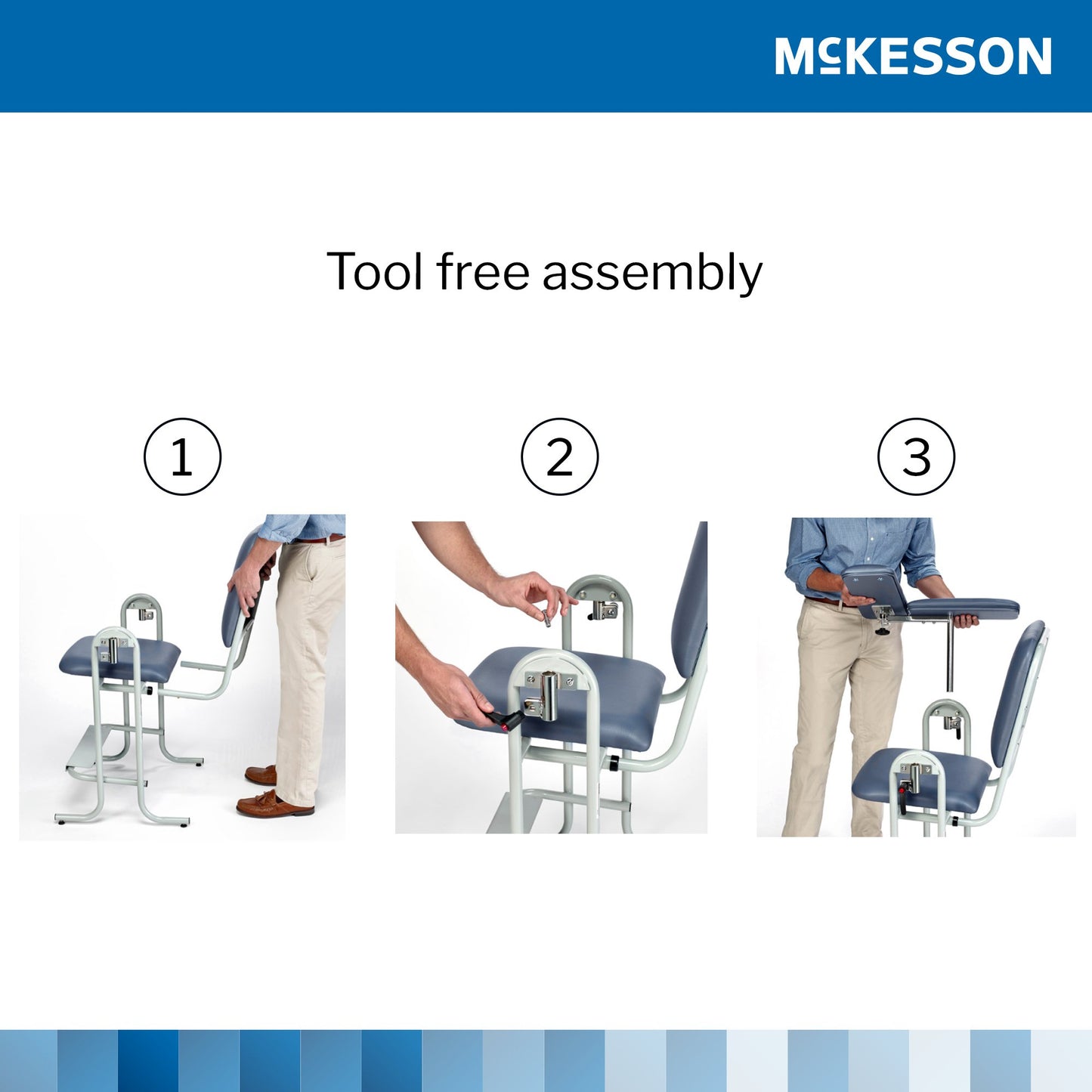 McKESSON

Tool free assembly

1

2

3