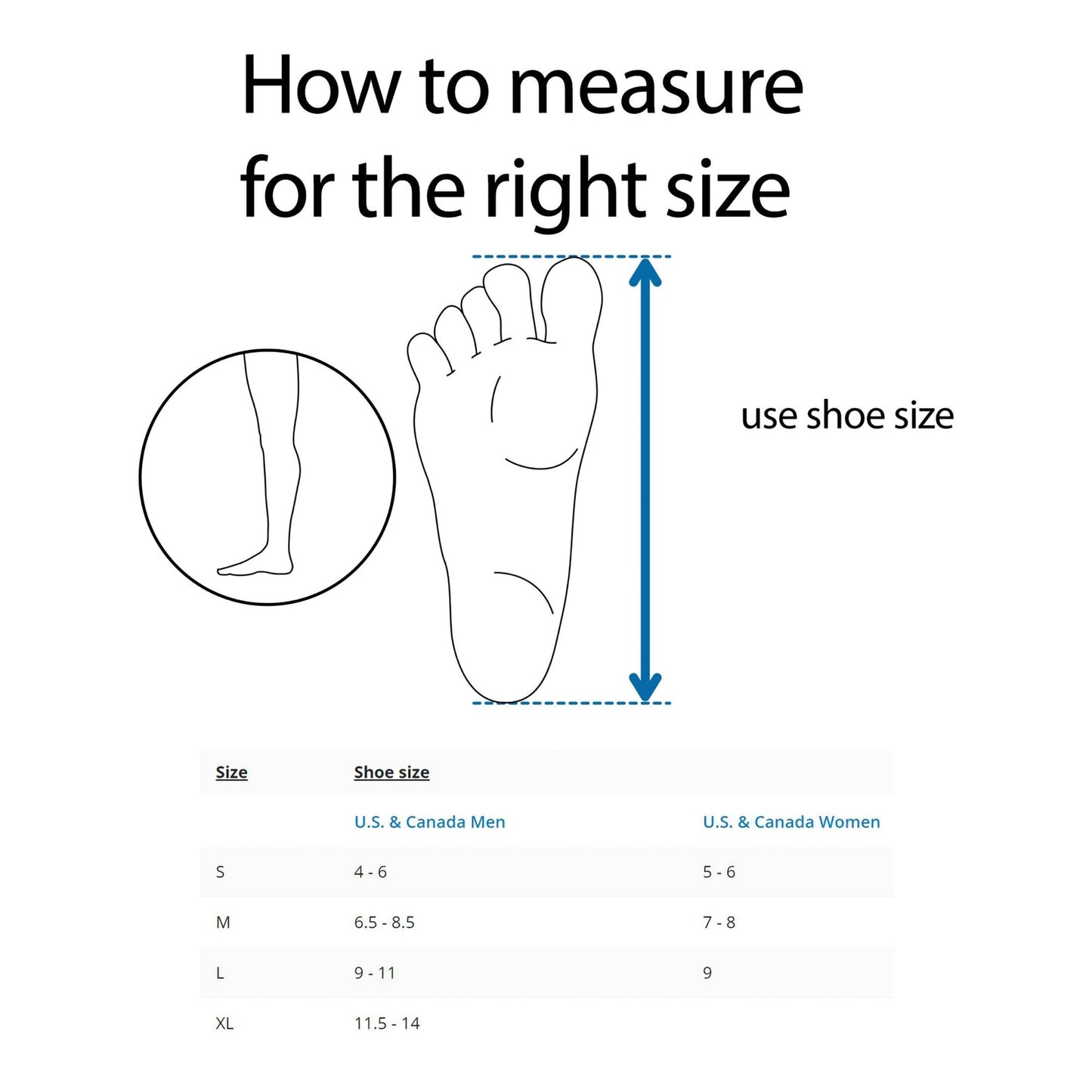 How to measure for the right size

use shoe size

| Size | Shoe size | |
|---|---|---|
| | U.S. & Canada Men | U.S. & Canada Women |
| S | 4 - 6 | 5 - 6 |
| M | 6.5 - 8.5 | 7 - 8 |
| L | 9 - 11 | 9 |
| XL | 11.5 - 14 | |