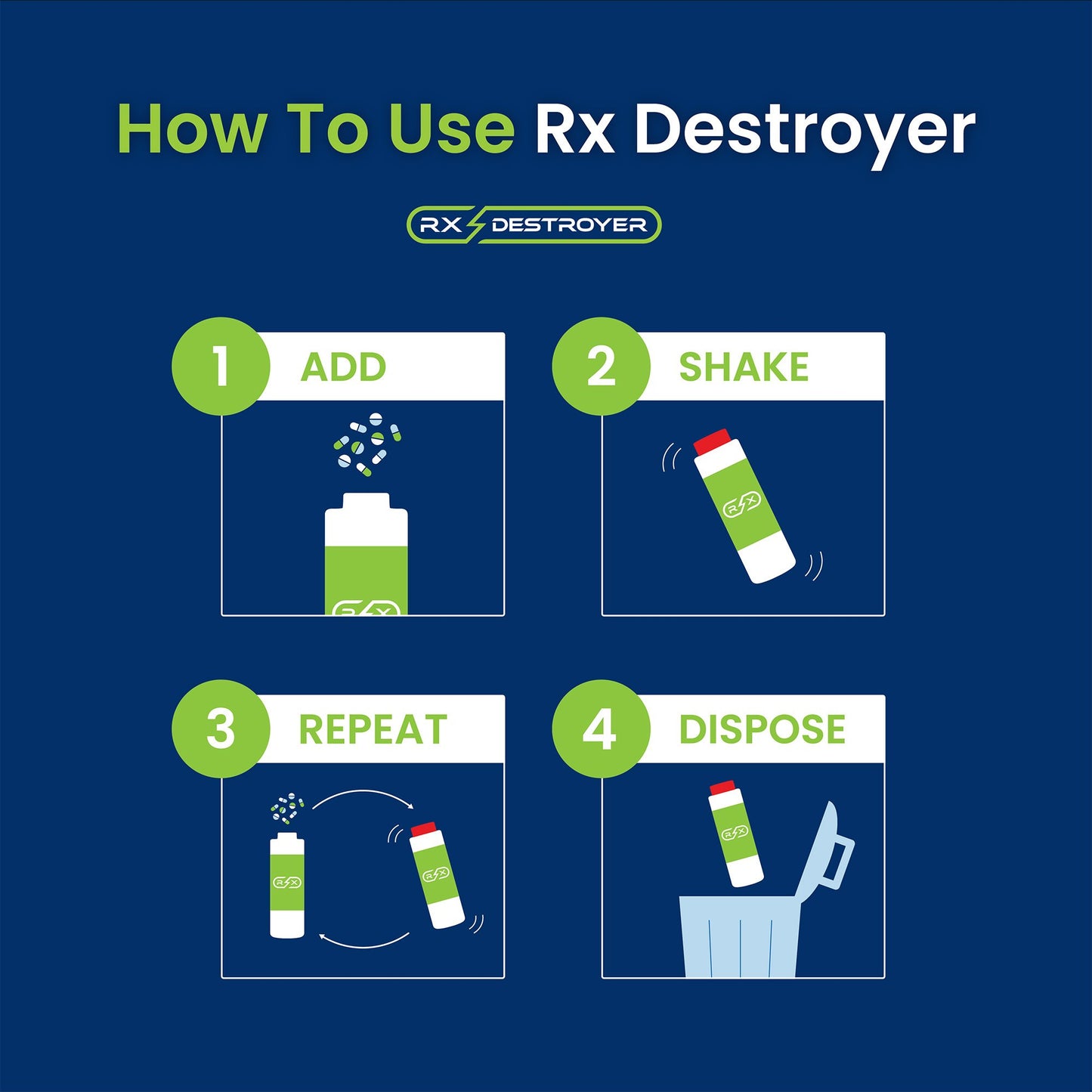 How To Use Rx Destroyer

RX DESTROYER

1 ADD

RX

2 SHAKE

RX

3 REPEAT

RX

RX

4 DISPOSE

RX