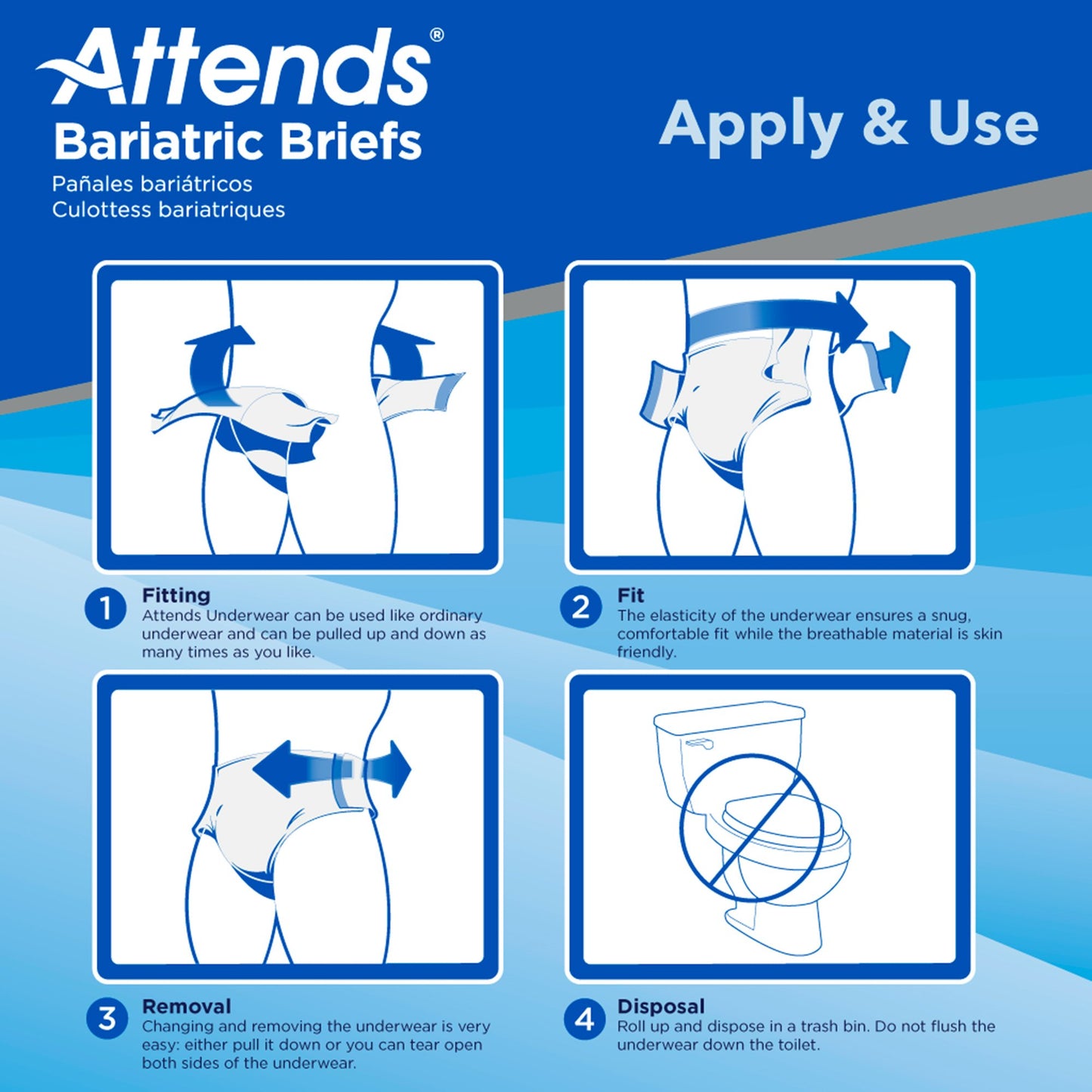 Attends®
Bariatric Briefs
Pañales bariátricos
Culottess bariatriques

Apply & Use

1 Fitting
Attends Underwear can be used like ordinary underwear and can be pulled up and down as many times as you like.

2 Fit
The elasticity of the underwear ensures a snug, comfortable fit while the breathable material is skin friendly.

3 Removal
Changing and removing the underwear is very easy: either pull it down or you can tear open both sides of the underwear.

4 Disposal
Roll up and dispose in a trash bin. Do not flush the underwear down the toilet.