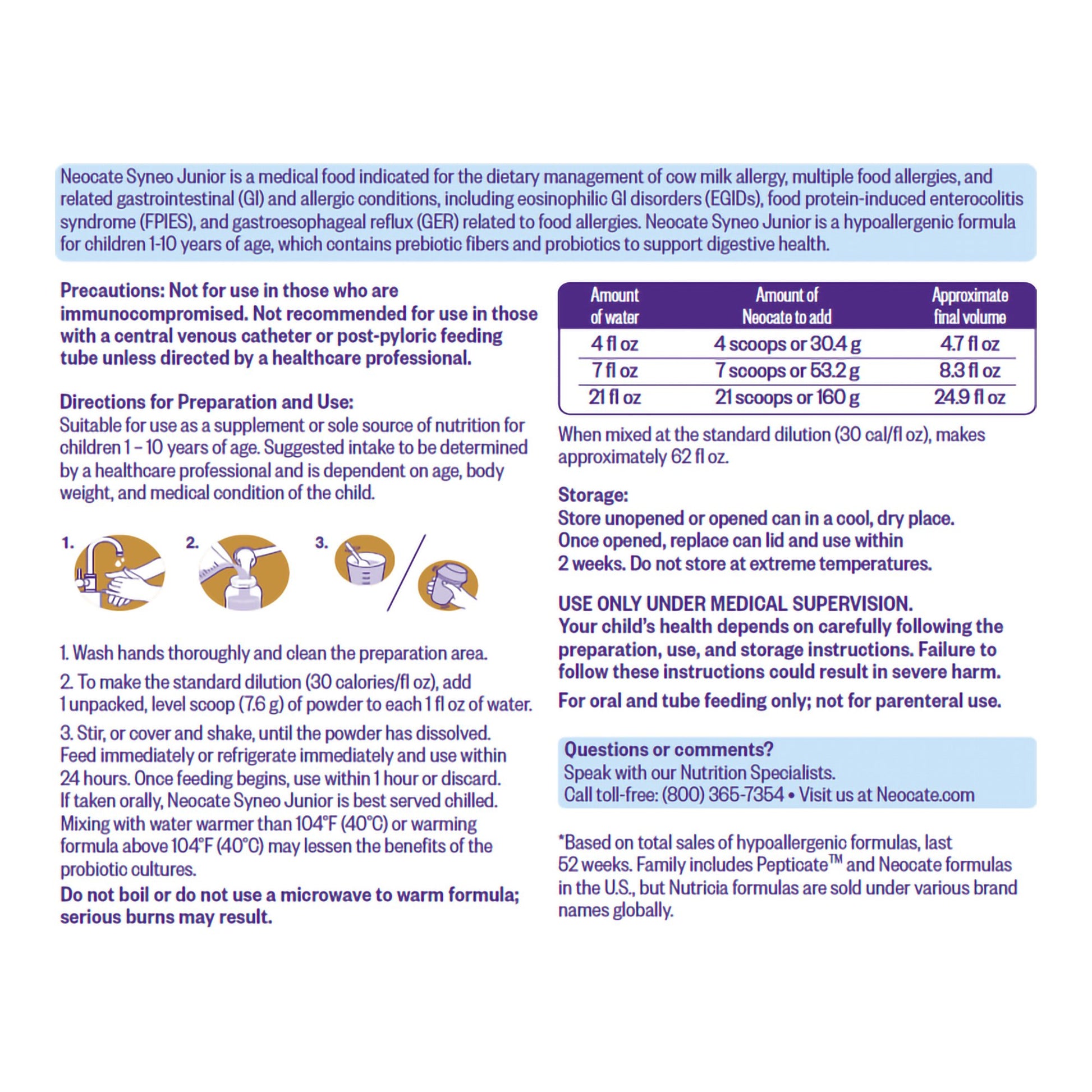 Neocate Syneo Junior is a medical food indicated for the dietary management of cow milk allergy, multiple food allergies, and related gastrointestinal (GI) and allergic conditions, including eosinophilic GI disorders (EGIDs), food protein-induced enterocolitis syndrome (FPIES), and gastroesophageal reflux (GER) related to food allergies. Neocate Syneo Junior is a hypoallergenic formula for children 1-10 years of age, which contains prebiotic fibers and probiotics to support digestive health.

Precautions: Not for use in those who are immunocompromised. Not recommended for use in those with a central venous catheter or post-pyloric feeding tube unless directed by a healthcare professional.

Directions for Preparation and Use:
Suitable for use as a supplement or sole source of nutrition for children 1 – 10 years of age. Suggested intake to be determined by a healthcare professional and is dependent on age, body weight, and medical condition of the child.

1.

2.

3.

1. Wash hands thoroughly and clean the preparation area.

2. To make the standard dilution (30 calories/fl oz), add 1 unpacked, level scoop (7.6 g) of powder to each 1 fl oz of water.

3. Stir, or cover and shake, until the powder has dissolved. Feed immediately or refrigerate immediately and use within 24 hours. Once feeding begins, use within 1 hour or discard. If taken orally, Neocate Syneo Junior is best served chilled. Mixing with water warmer than 104°F (40°C) or warming formula above 104°F (40°C) may lessen the benefits of the probiotic cultures.

Do not boil or do not use a microwave to warm formula; serious burns may result.

| Amount of water | Amount of Neocate to add | Approximate final volume |
|---|---|---|
| 4 fl oz | 4 scoops or 30.4 g | 4.7 fl oz |
| 7 fl oz | 7 scoops or 53.2 g | 8.3 fl oz |
| 21 fl oz | 21 scoops or 160 g | 24.9 fl oz |

When mixed at the standard dilution (30 cal/fl oz), makes approximately 62 fl oz.

Storage:
Store unopened or opened can in a cool, dry place. Once opened, replace can lid and use within 2 weeks. Do not store at extreme temperatures.

USE ONLY UNDER MEDICAL SUPERVISION.
Your child's health depends on carefully following the preparation, use, and storage instructions. Failure to follow these instructions could result in severe harm.

For oral and tube feeding only; not for parenteral use.

Questions or comments?
Speak with our Nutrition Specialists.
Call toll-free: (800) 365-7354 • Visit us at Neocate.com

*Based on total sales of hypoallergenic formulas, last 52 weeks. Family includes Pepticate™ and Neocate formulas in the U.S., but Nutricia formulas are sold under various brand names globally.