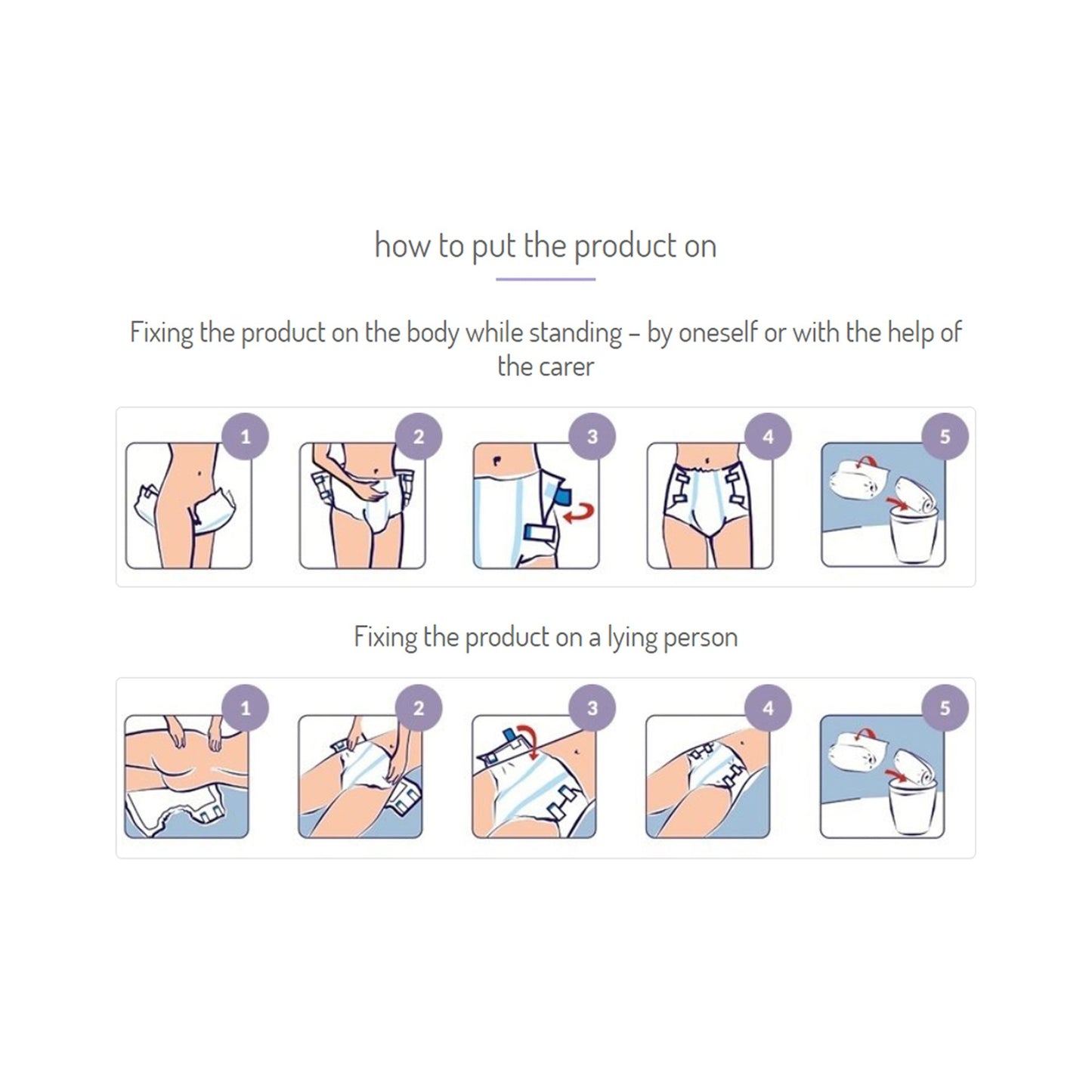 how to put the product on

Fixing the product on the body while standing – by oneself or with the help of the carer

1

2

3

4

5

Fixing the product on a lying person

1

2

3

4

5