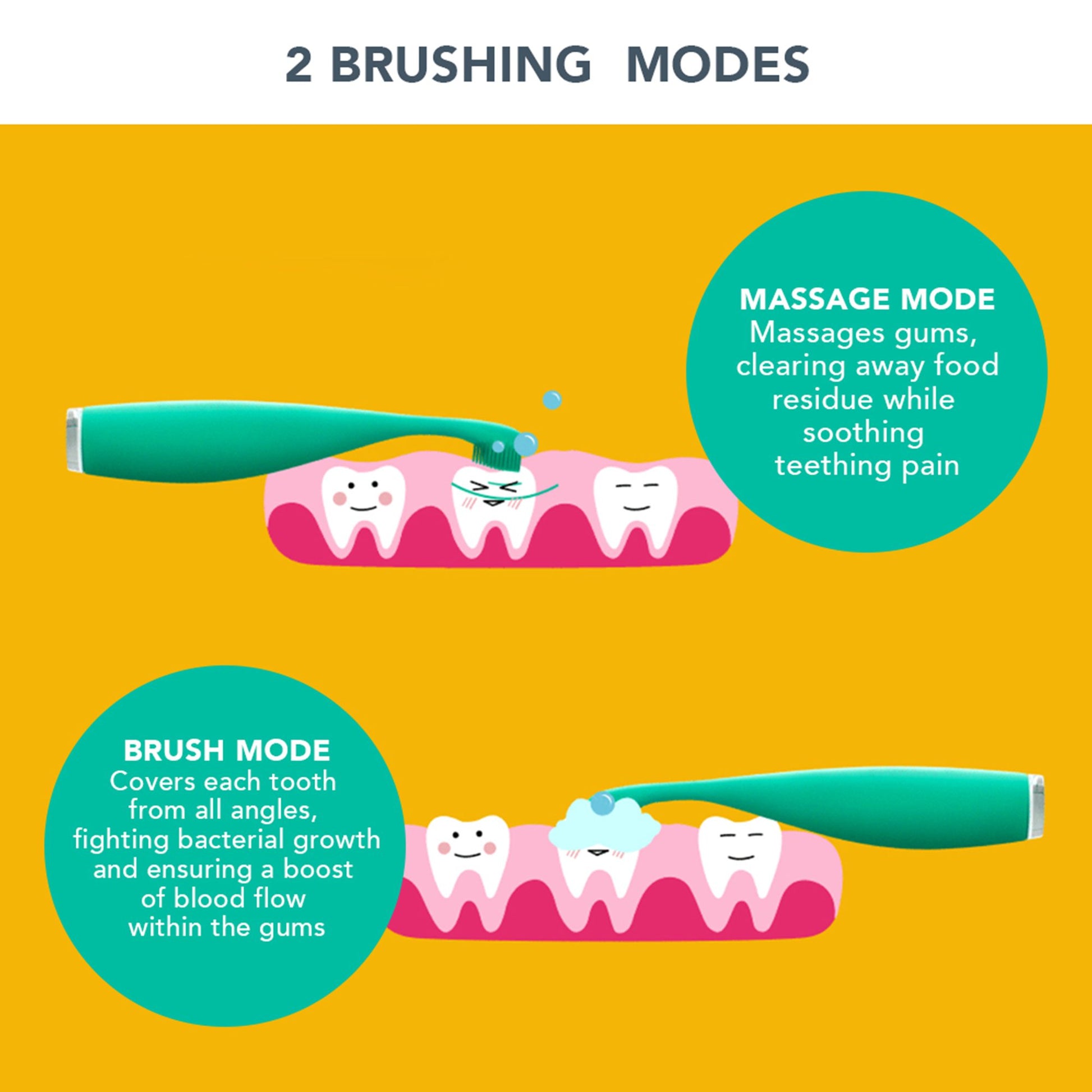 2 BRUSHING MODES

MASSAGE MODE
Massages gums, clearing away food residue while soothing teething pain

BRUSH MODE
Covers each tooth from all angles, fighting bacterial growth and ensuring a boost of blood flow within the gums