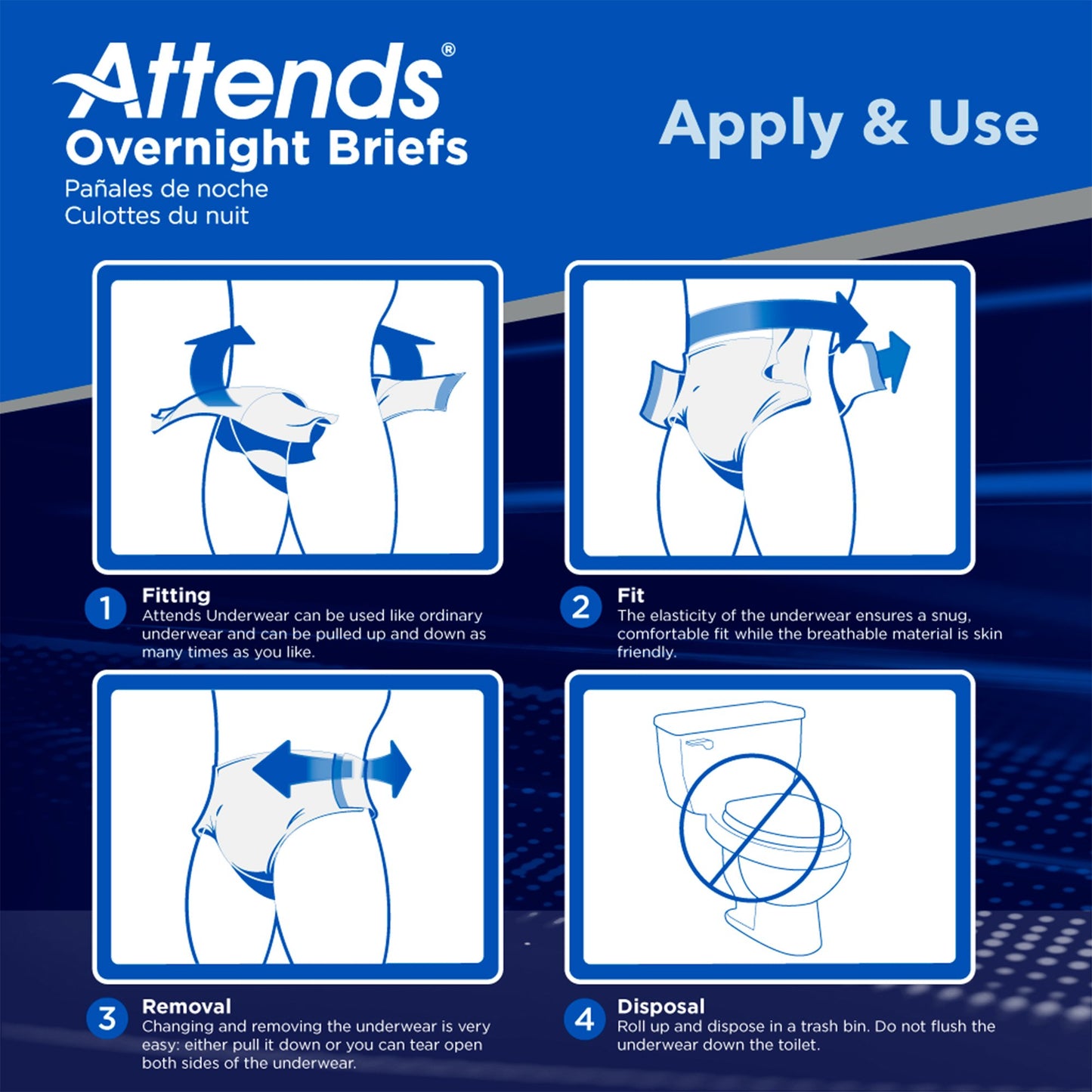 Attends®
Overnight Briefs
Pañales de noche
Culottes du nuit

Apply & Use

1
Fitting
Attends Underwear can be used like ordinary underwear and can be pulled up and down as many times as you like.

2
Fit
The elasticity of the underwear ensures a snug, comfortable fit while the breathable material is skin friendly.

3
Removal
Changing and removing the underwear is very easy: either pull it down or you can tear open both sides of the underwear.

4
Disposal
Roll up and dispose in a trash bin. Do not flush the underwear down the toilet.