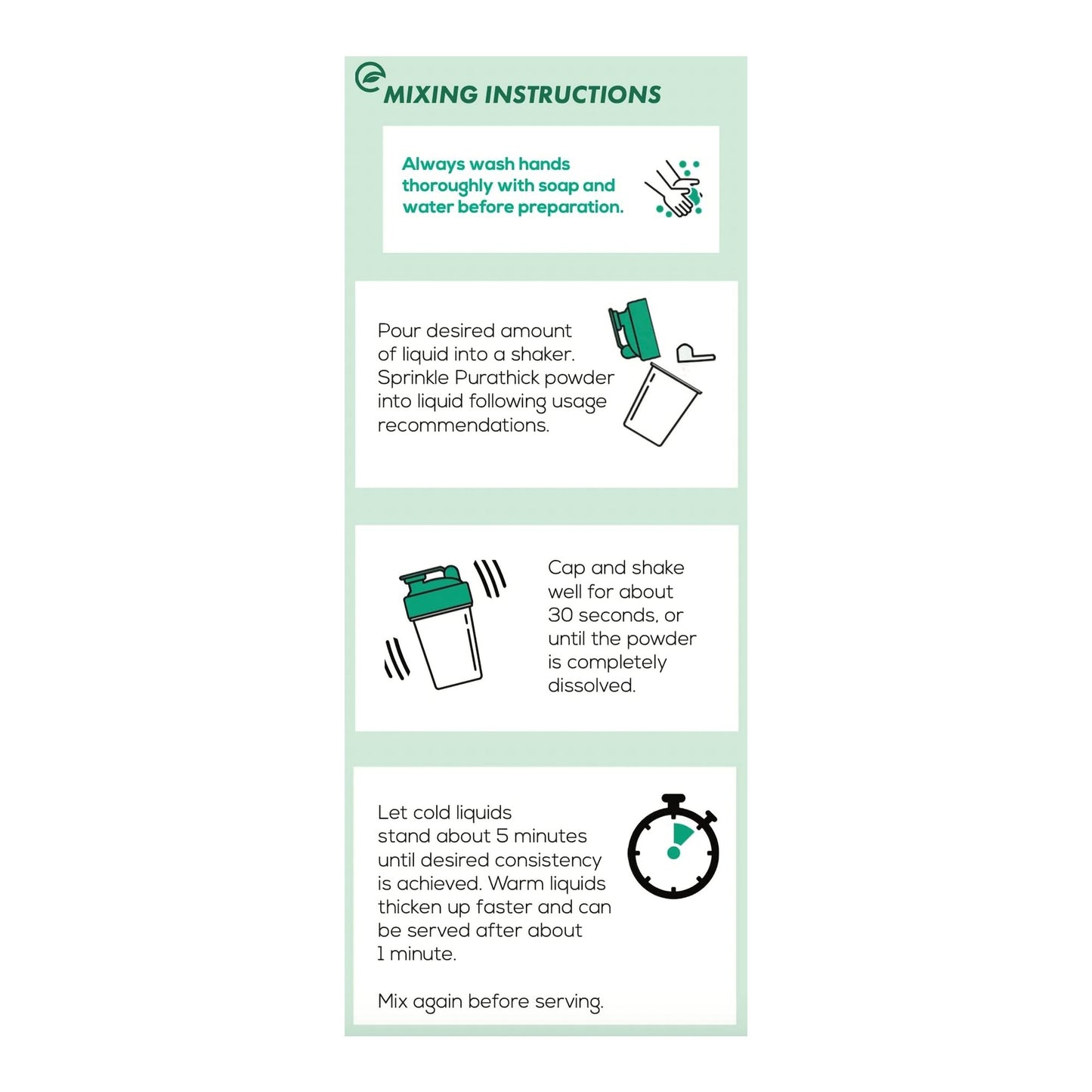 MIXING INSTRUCTIONS

Always wash hands thoroughly with soap and water before preparation.

Pour desired amount of liquid into a shaker. Sprinkle Purathick powder into liquid following usage recommendations.

Cap and shake well for about 30 seconds, or until the powder is completely dissolved.

Let cold liquids stand about 5 minutes until desired consistency is achieved. Warm liquids thicken up faster and can be served after about 1 minute.

Mix again before serving.