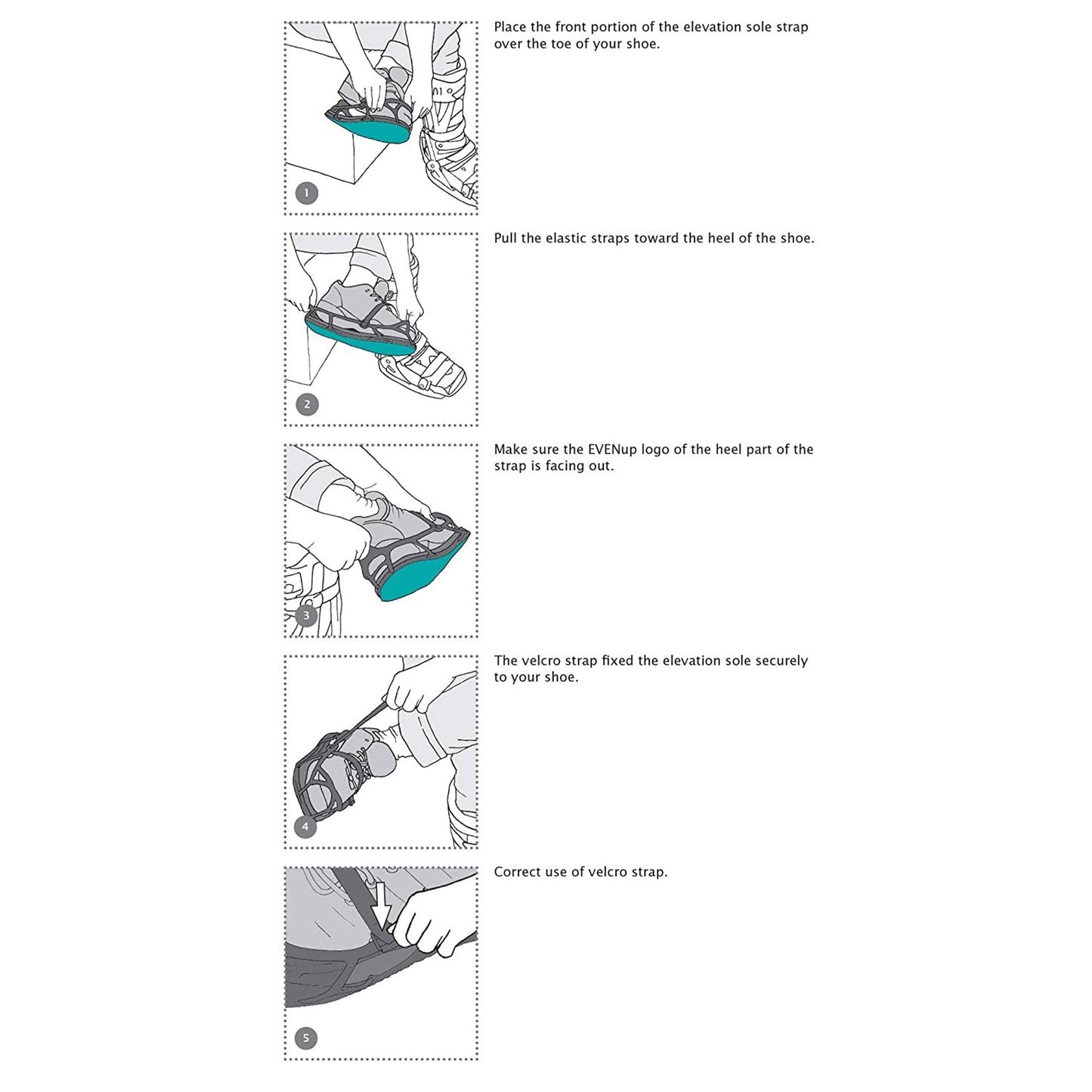 1

Place the front portion of the elevation sole strap over the toe of your shoe.

2

Pull the elastic straps toward the heel of the shoe.

3

Make sure the EVENup logo of the heel part of the strap is facing out.

4

The velcro strap fixed the elevation sole securely to your shoe.

5

Correct use of velcro strap.