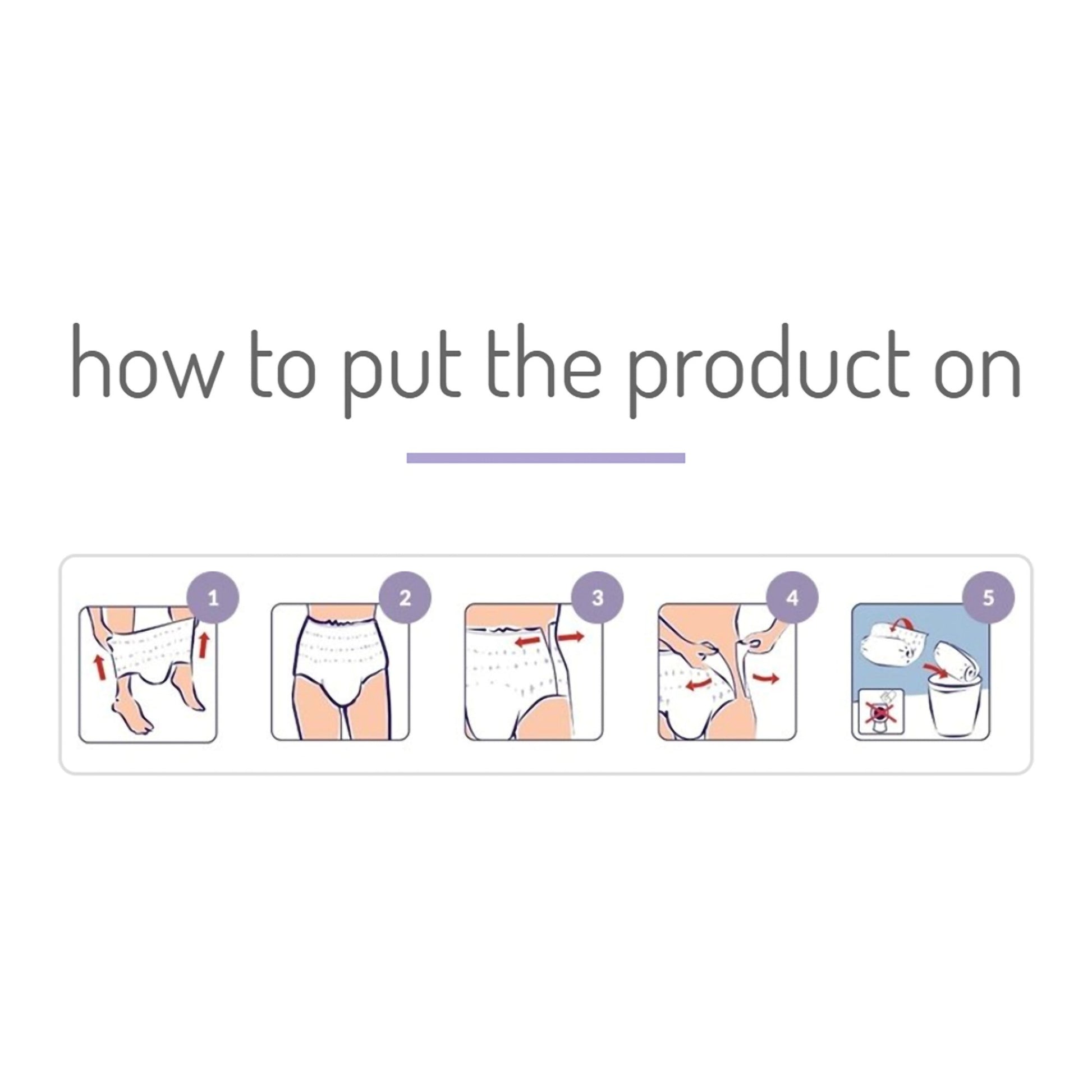 how to put the product on

1

2

3

4

5