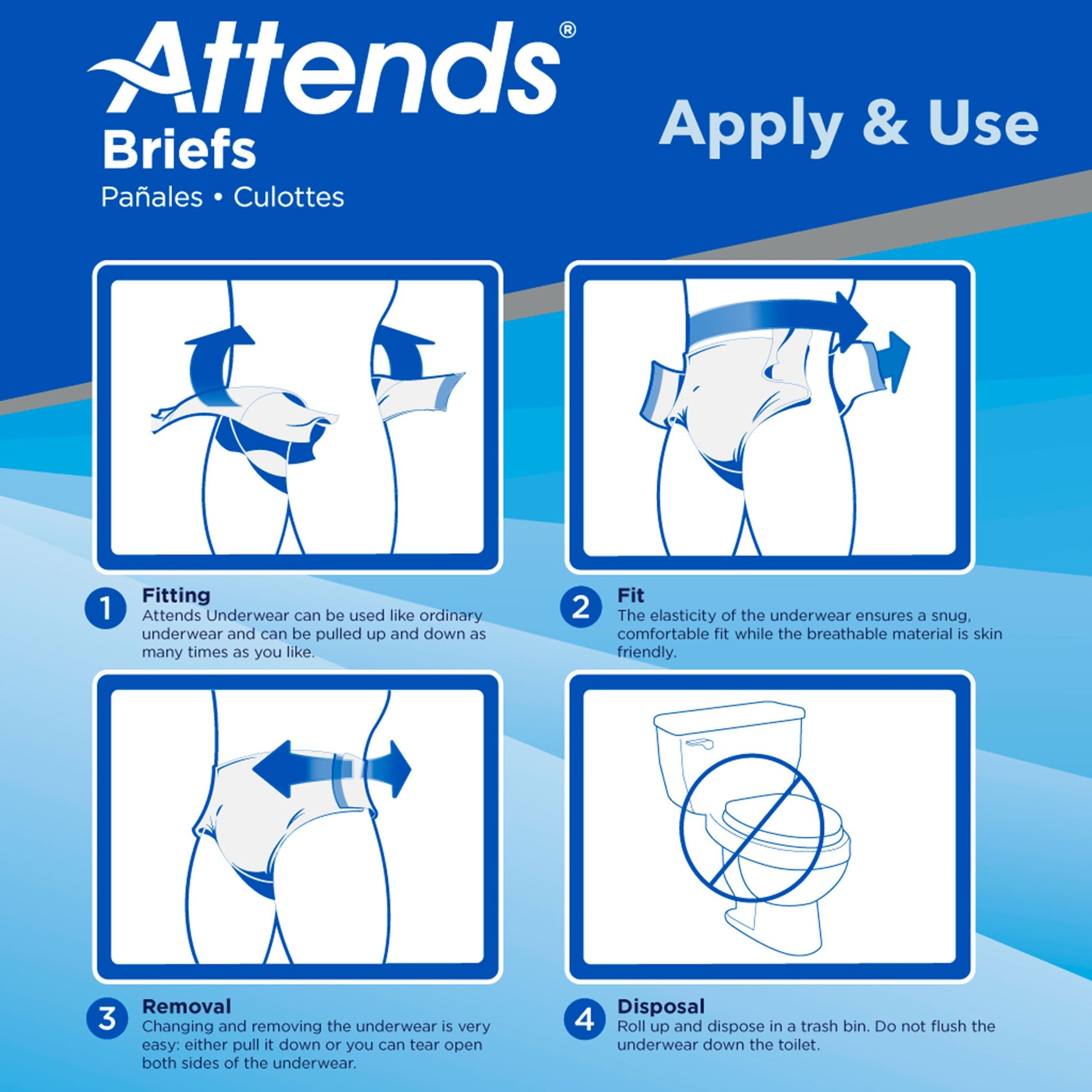 Attends®
Briefs
Pañales • Culottes

Apply & Use

1 Fitting
Attends Underwear can be used like ordinary underwear and can be pulled up and down as many times as you like.

2 Fit
The elasticity of the underwear ensures a snug, comfortable fit while the breathable material is skin friendly.

3 Removal
Changing and removing the underwear is very easy: either pull it down or you can tear open both sides of the underwear.

4 Disposal
Roll up and dispose in a trash bin. Do not flush the underwear down the toilet.